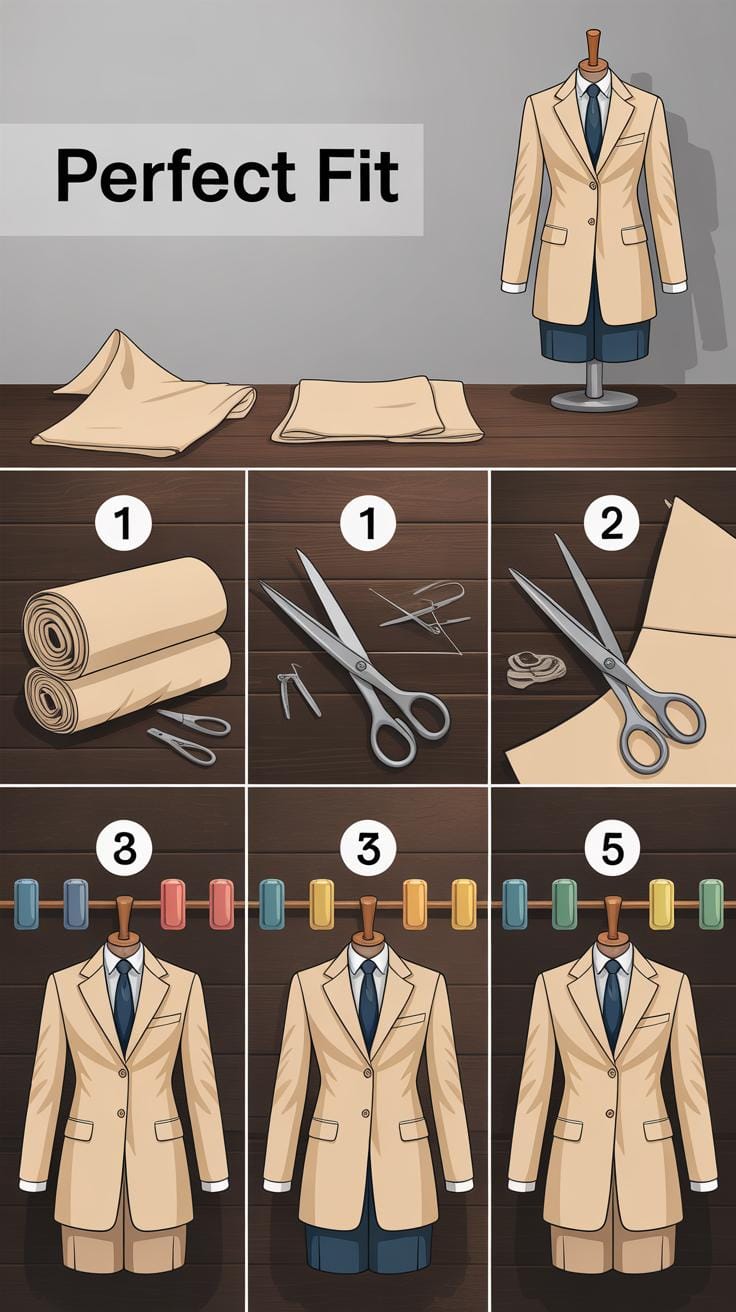 Perfect Fit

1

1

2

3

3

5